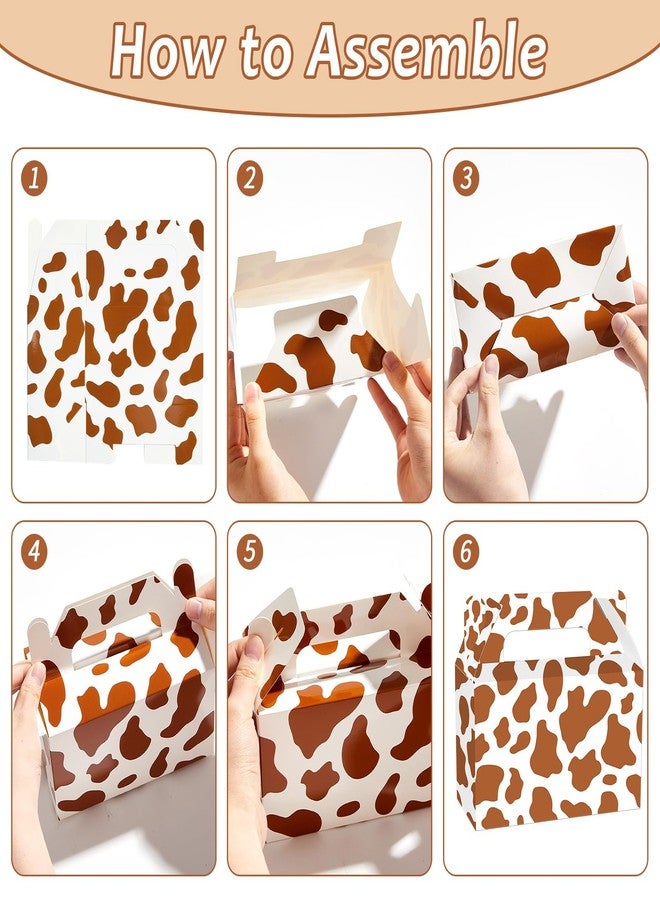 How to Assemble

1

2

3

4

5

6